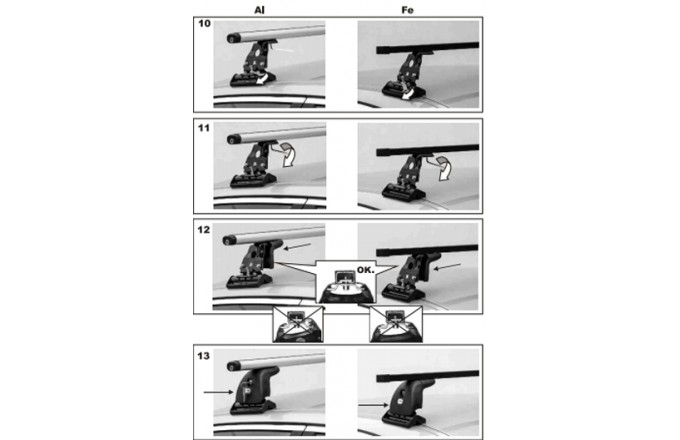 Al
Fe

10

11

12

OK.

13